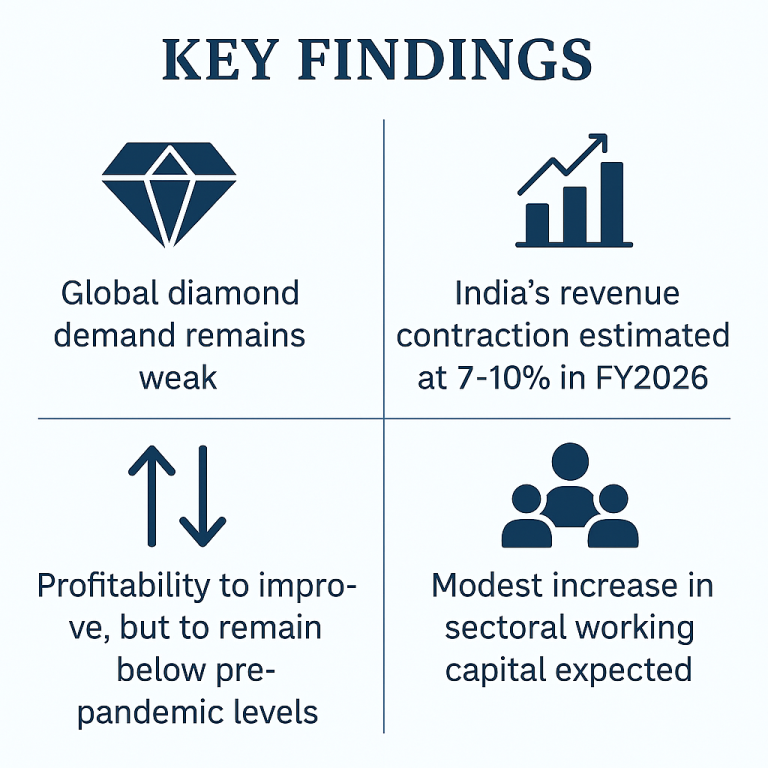 KEY FINDINGS

Global diamond demand remains weak

India's revenue contraction estimated at 7-10% in FY2026

Profitability to improve, but to remain below pre-pandemic levels

Modest increase in sectoral working capital expected